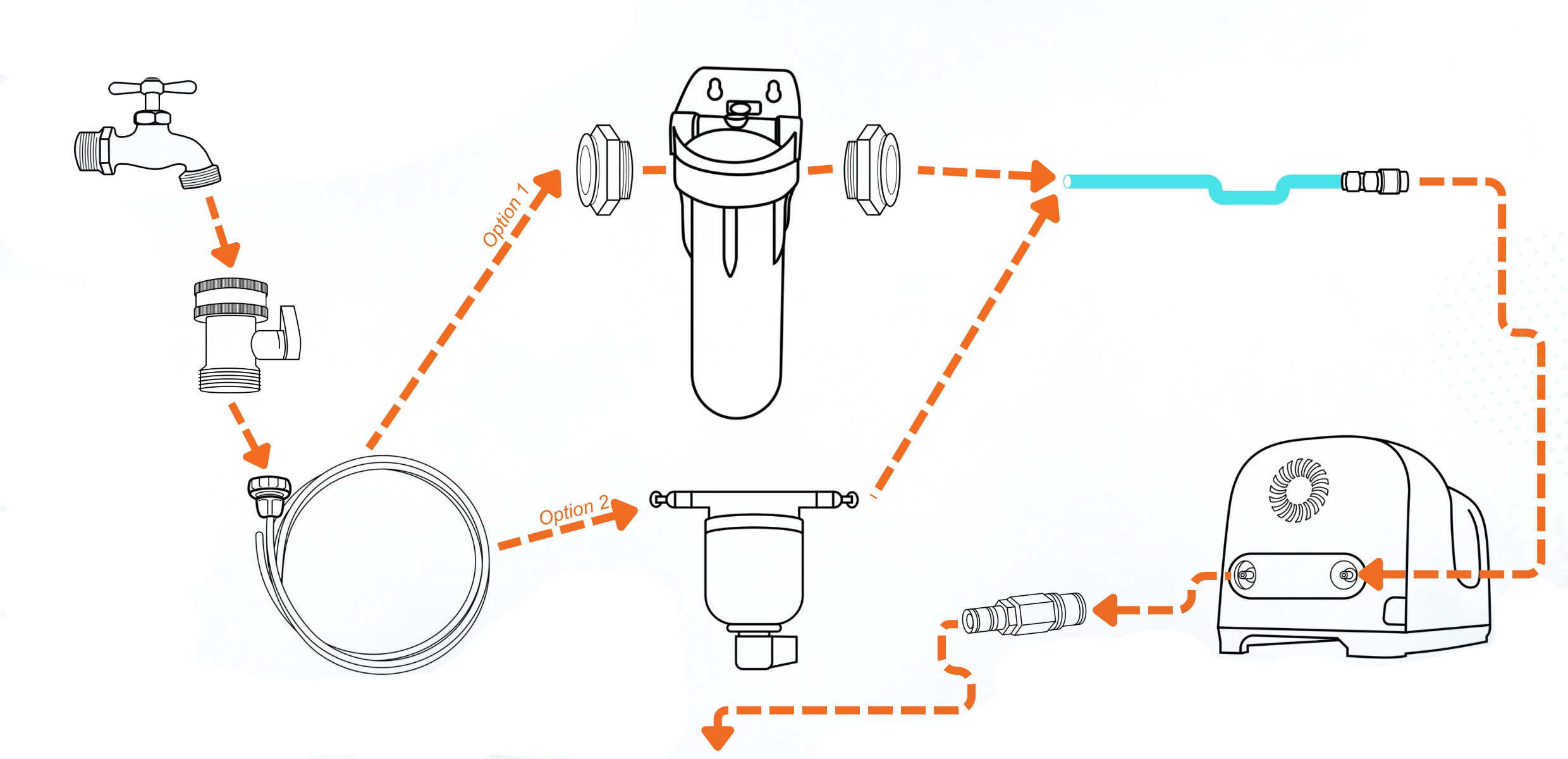 Option 1

Option 2